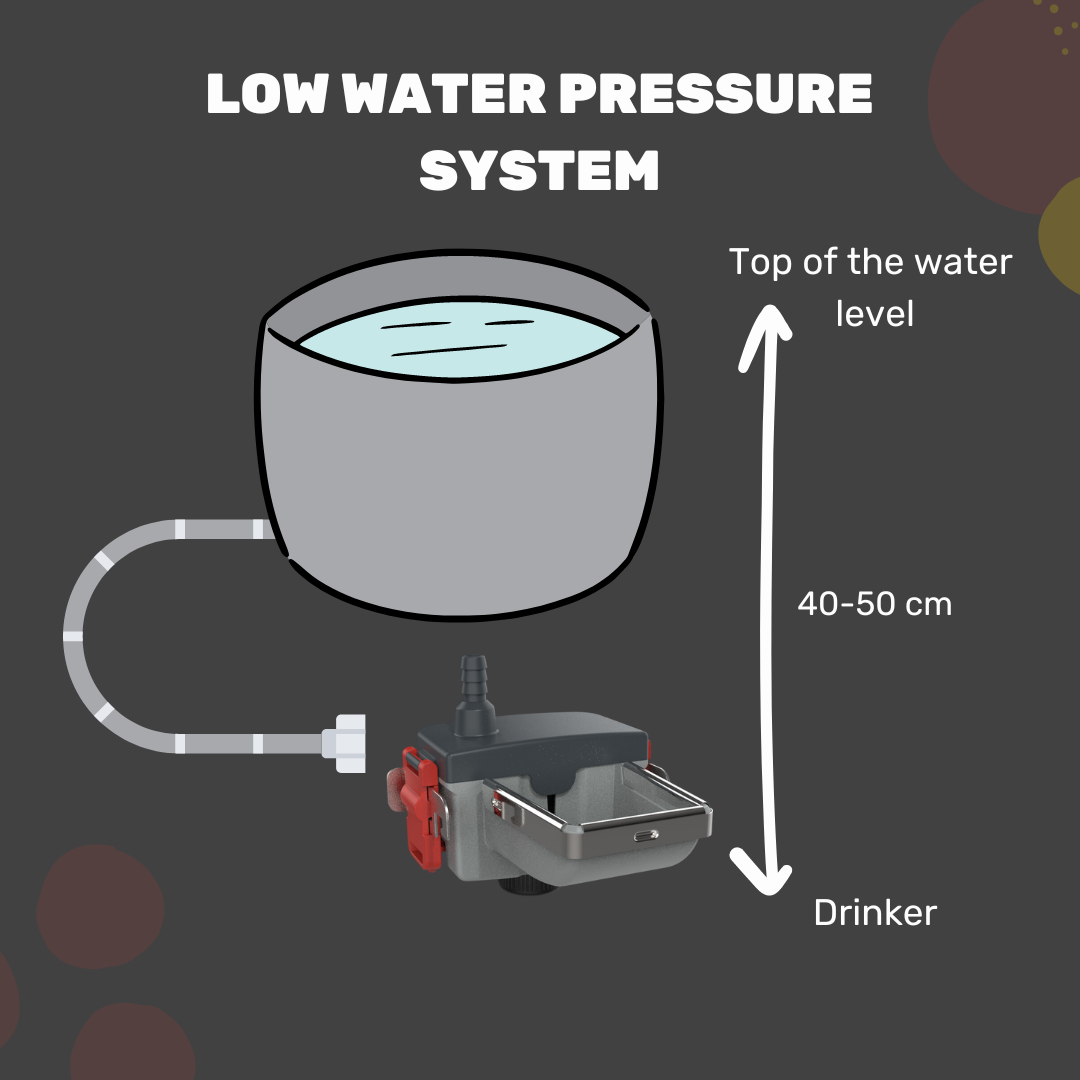 LOW WATER PRESSURE SYSTEM

Top of the water level

40-50 cm

Drinker